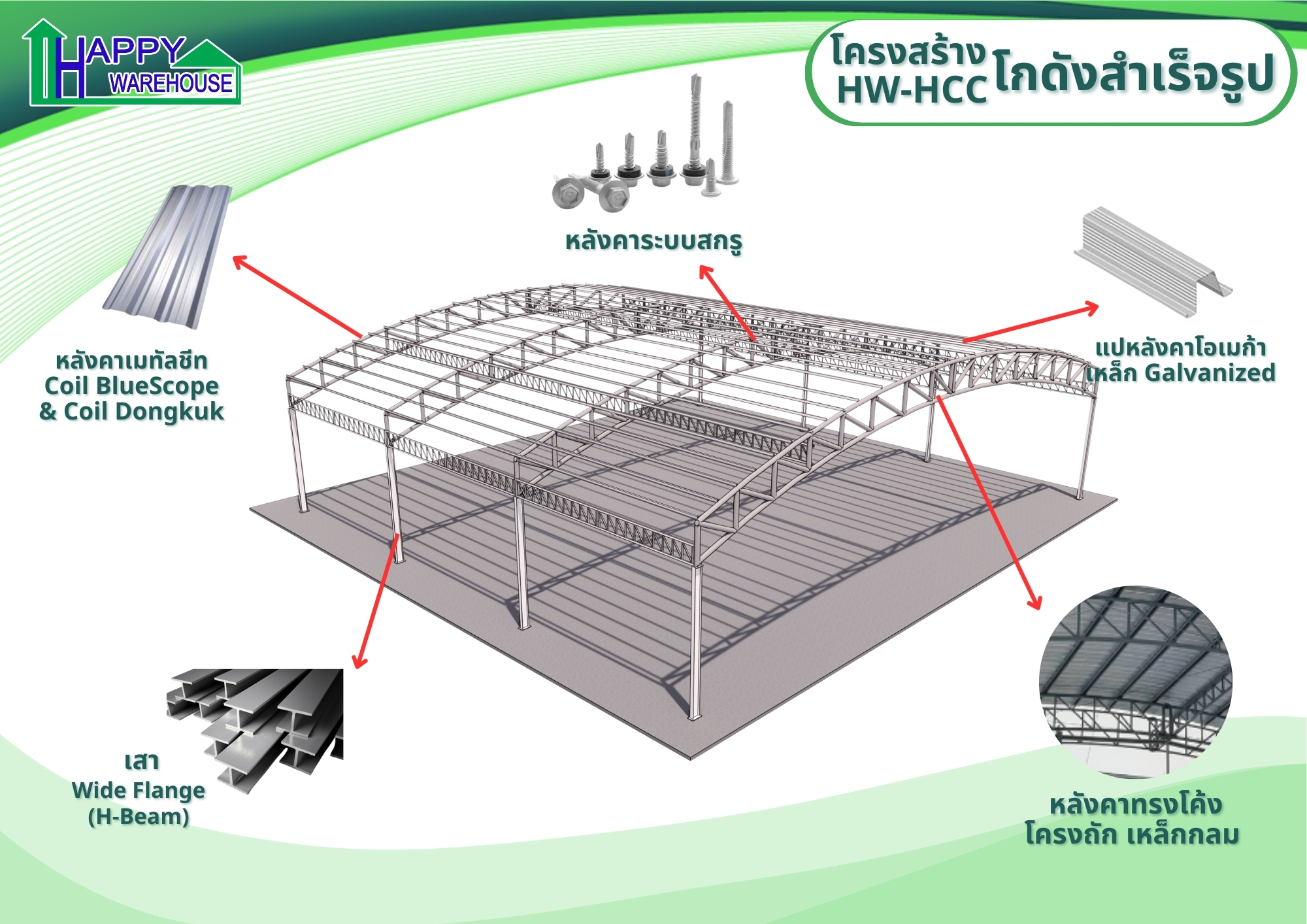 HAPPY WAREHOUSE

โครงสร้าง HW-HCC โกดังสำเร็จรูป

หลังคาระบบสกรู

หลังคาเมทัลชีท
Coil BlueScope
& Coil Dongkuk

แปหลังคาโอเมก้า
เหล็ก Galvanized

เสา
Wide Flange
(H-Beam)

หลังคาทรงโค้ง
โครงถัก เหล็กกลม